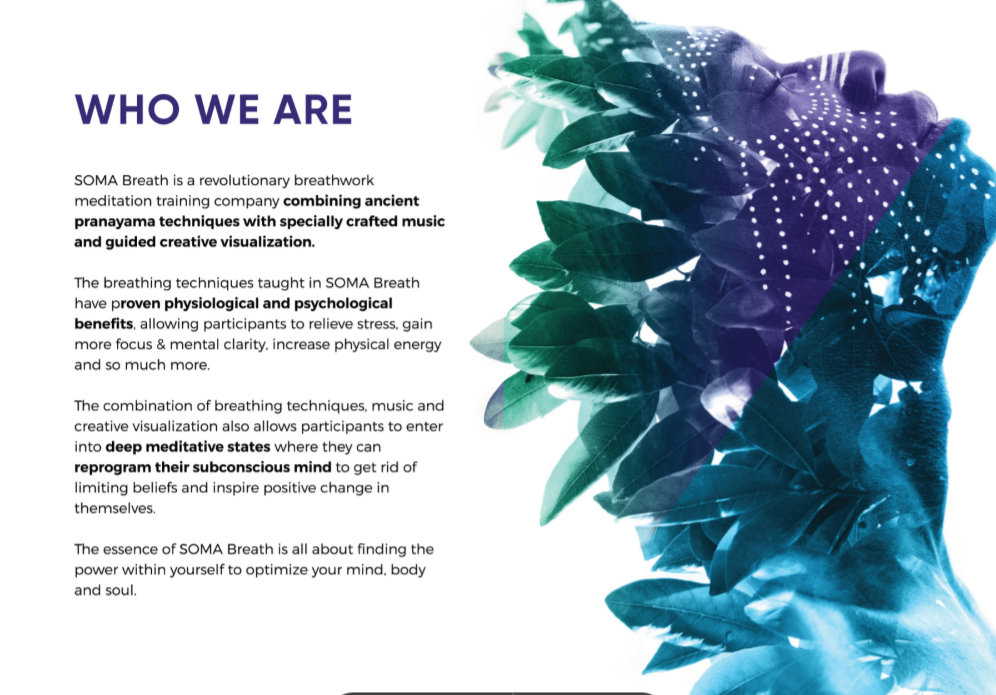 WHO WE ARE

SOMA Breath is a revolutionary breathwork meditation training company combining ancient pranayama techniques with specially crafted music and guided creative visualization.

The breathing techniques taught in SOMA Breath have proven physiological and psychological benefits, allowing participants to relieve stress, gain more focus & mental clarity, increase physical energy and so much more.

The combination of breathing techniques, music and creative visualization also allows participants to enter into deep meditative states where they can reprogram their subconscious mind to get rid of limiting beliefs and inspire positive change in themselves.

The essence of SOMA Breath is all about finding the power within yourself to optimize your mind, body and soul.